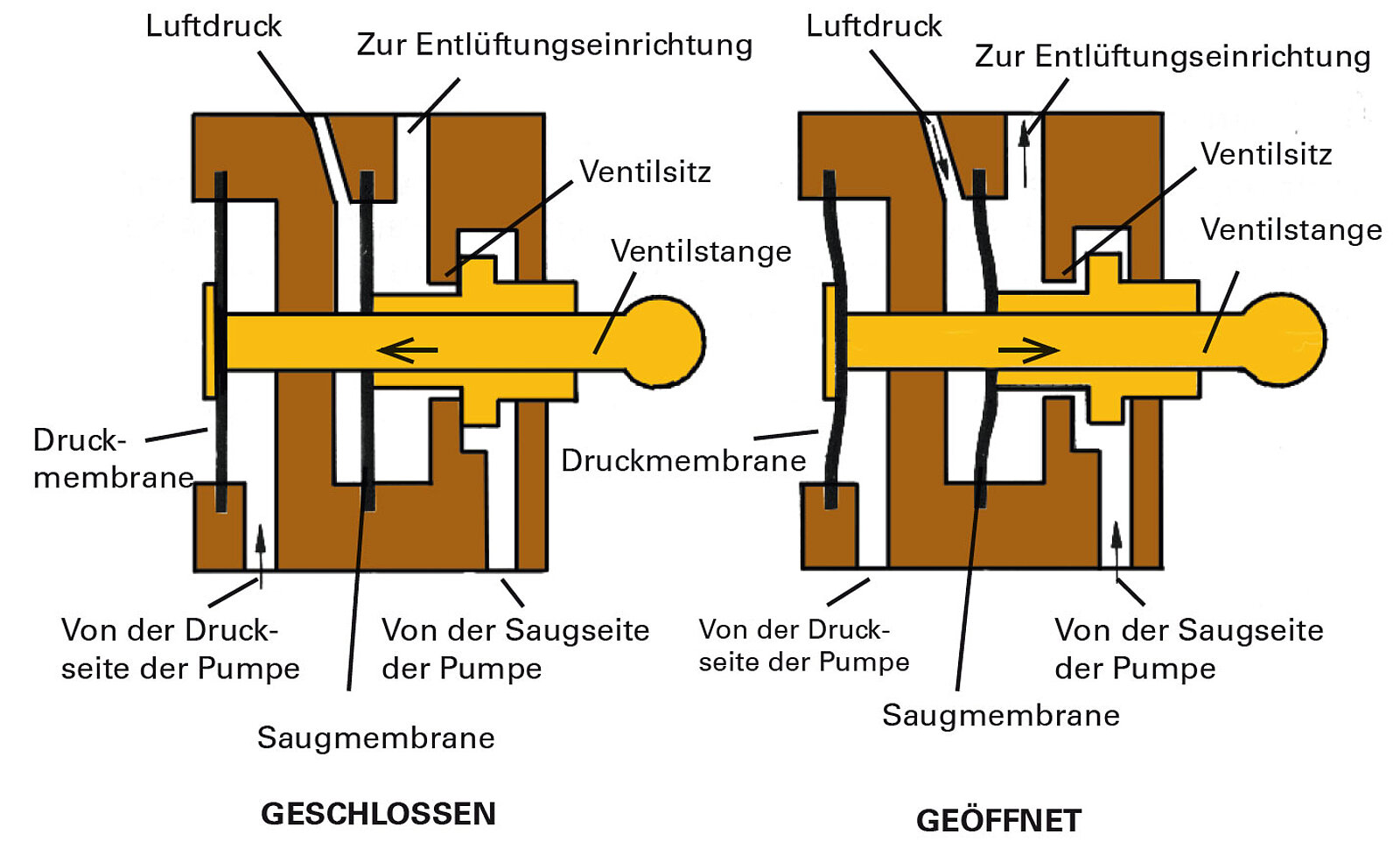 Luftdruck

Zur Entlüftungseinrichtung

Ventilsitz

Ventilstange

Druckmembrane

Von der Druckseite der Pumpe

Von der Saugseite der Pumpe

Saugmembrane

GESCHLOSSEN

Luftdruck

Zur Entlüftungseinrichtung

Ventilsitz

Ventilstange

Druckmembrane

Von der Druckseite der Pumpe

Von der Saugseite der Pumpe

Saugmembrane

GEÖFFNET